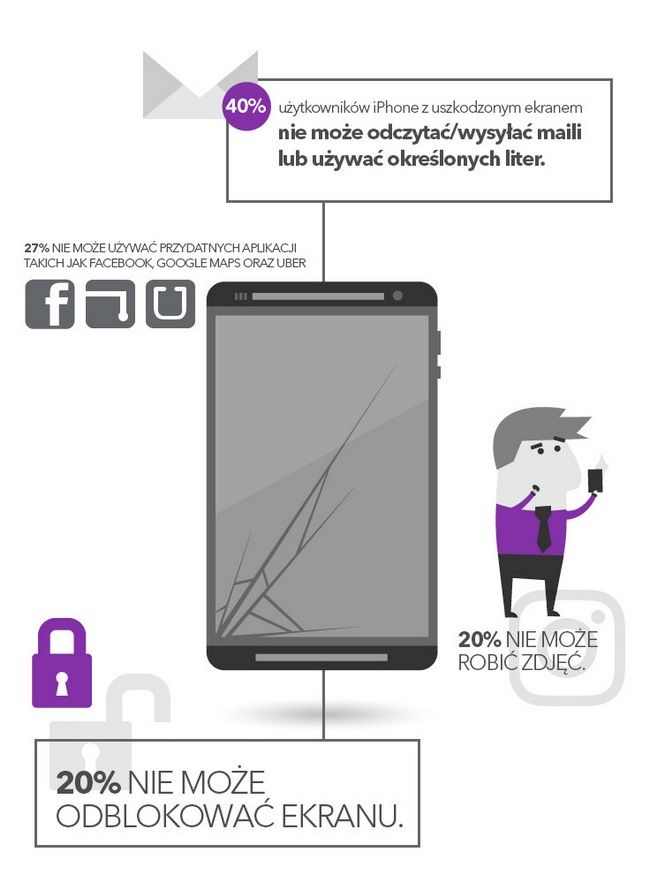 40% użytkowników iPhone z uszkodzonym ekranem nie może odczytać/wysyłać maili lub używać określonych liter.

27% NIE MOŻE UŻYWAĆ PRZYDATNYCH APLIKACJI TAKICH JAK FACEBOOK, GOOGLE MAPS ORAZ UBER

20% NIE MOŻE ROBIĆ ZDJĘĆ.

20% NIE MOŻE ODBLOKOWAĆ EKRANU.